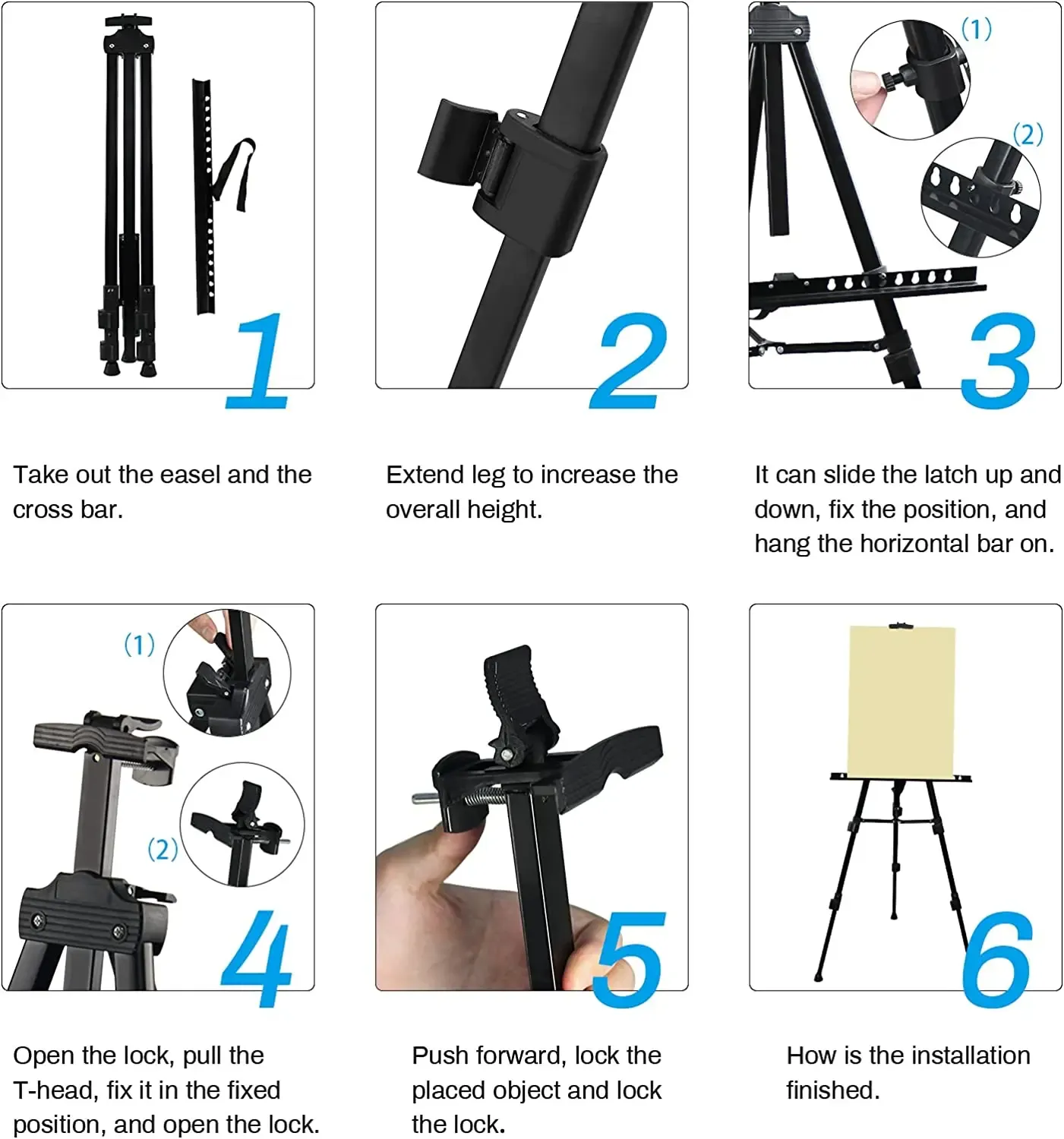 1

Take out the easel and the cross bar.

2

Extend leg to increase the overall height.

(1)

(2)

3

It can slide the latch up and down, fix the position, and hang the horizontal bar on.

(1)

(2)

4

Open the lock, pull the T-head, fix it in the fixed position, and open the lock.

5

Push forward, lock the placed object and lock the lock.

6

How is the installation finished.